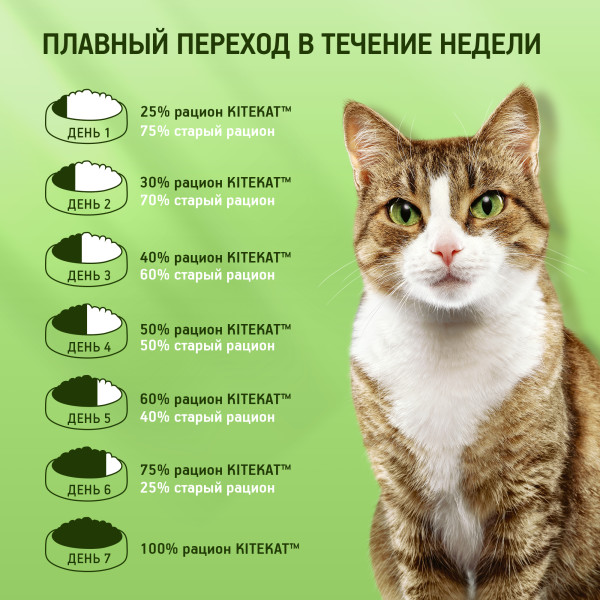 ПЛАВНЫЙ ПЕРЕХОД В ТЕЧЕНИЕ НЕДЕЛИ

ДЕНЬ 1
25% рацион KITEKAT™
75% старый рацион

ДЕНЬ 2
30% рацион KITEKAT™
70% старый рацион

ДЕНЬ 3
40% рацион KITEKAT™
60% старый рацион

ДЕНЬ 4
50% рацион KITEKAT™
50% старый рацион

ДЕНЬ 5
60% рацион KITEKAT™
40% старый рацион

ДЕНЬ 6
75% рацион KITEKAT™
25% старый рацион

ДЕНЬ 7
100% рацион KITEKAT™