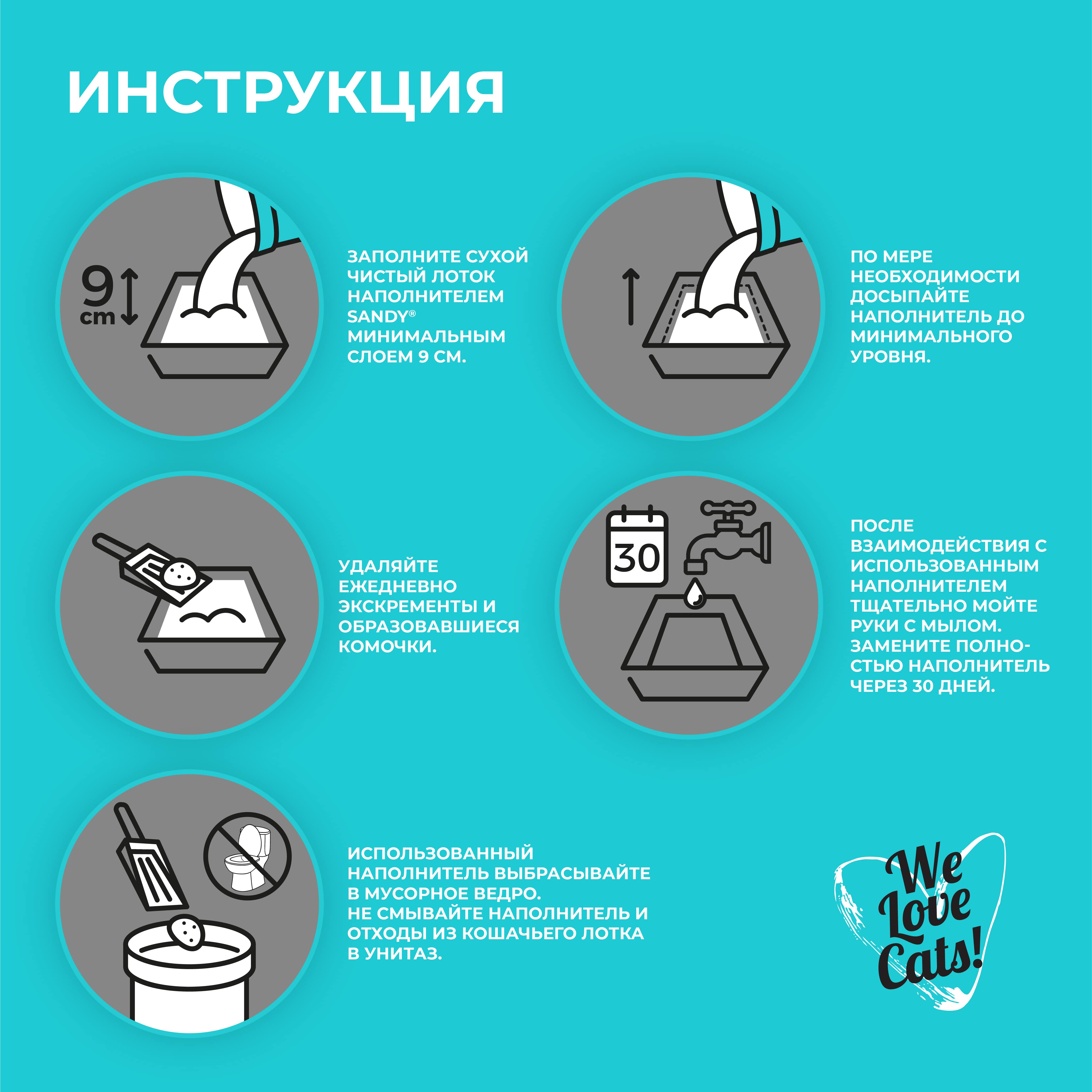 ИНСТРУКЦИЯ

9 cm

ЗАПОЛНИТЕ СУХОЙ ЧИСТЫЙ ЛОТОК НАПОЛНИТЕЛЕМ SANDY® МИНИМАЛЬНЫМ СЛОЕМ 9 СМ.

ПО МЕРЕ НЕОБХОДИМОСТИ ДОСЫПАЙТЕ НАПОЛНИТЕЛЬ ДО МИНИМАЛЬНОГО УРОВНЯ.

УДАЛЯЙТЕ ЕЖЕДНЕВНО ЭКСКРЕМЕНТЫ И ОБРАЗОВАВШИЕСЯ КОМОЧКИ.

30

ПОСЛЕ ВЗАИМОДЕЙСТВИЯ С ИСПОЛЬЗОВАННЫМ НАПОЛНИТЕЛЕМ ТЩАТЕЛЬНО МОЙТЕ РУКИ С МЫЛОМ. ЗАМЕНИТЕ ПОЛНОСТЬЮ НАПОЛНИТЕЛЬ ЧЕРЕЗ 30 ДНЕЙ.

ИСПОЛЬЗОВАННЫЙ НАПОЛНИТЕЛЬ ВЫБРАСЫВАЙТЕ В МУСОРНОЕ ВЕДРО.
НЕ СМЫВАЙТЕ НАПОЛНИТЕЛЬ И ОТХОДЫ ИЗ КОШАЧЬЕГО ЛОТКА В УНИТАЗ.

We Love Cats!