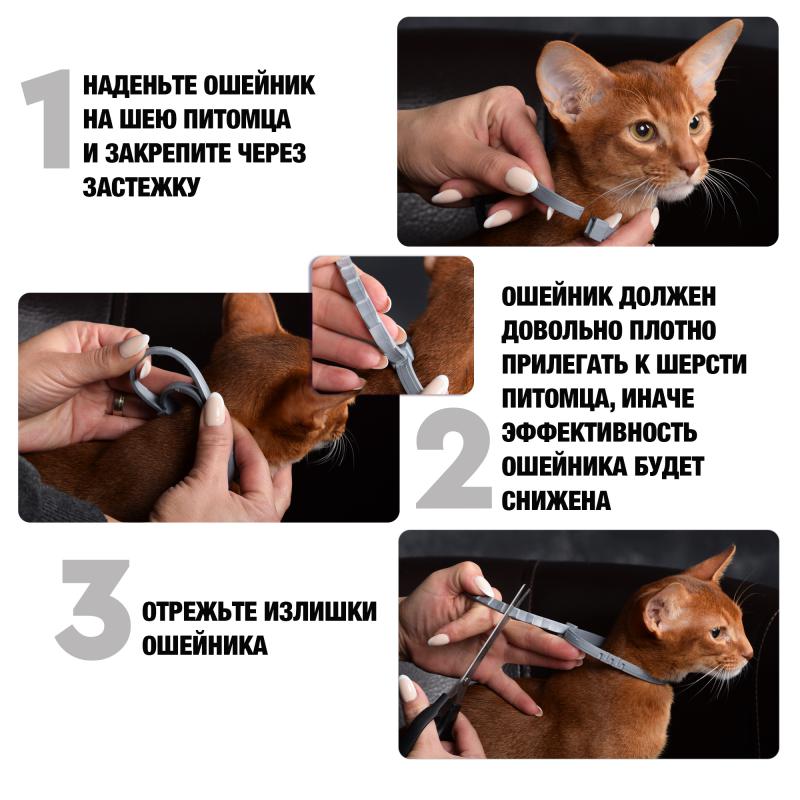 1 НАДЕНЬТЕ ОШЕЙНИК НА ШЕЮ ПИТОМЦА И ЗАКРЕПИТЕ ЧЕРЕЗ ЗАСТЕЖКУ

2 ОШЕЙНИК ДОЛЖЕН ДОВОЛЬНО ПЛОТНО ПРИЛЕГАТЬ К ШЕРСТИ ПИТОМЦА, ИНАЧЕ ЭФФЕКТИВНОСТЬ ОШЕЙНИКА БУДЕТ СНИЖЕНА

3 ОТРЕЖЬТЕ ИЗЛИШКИ ОШЕЙНИКА