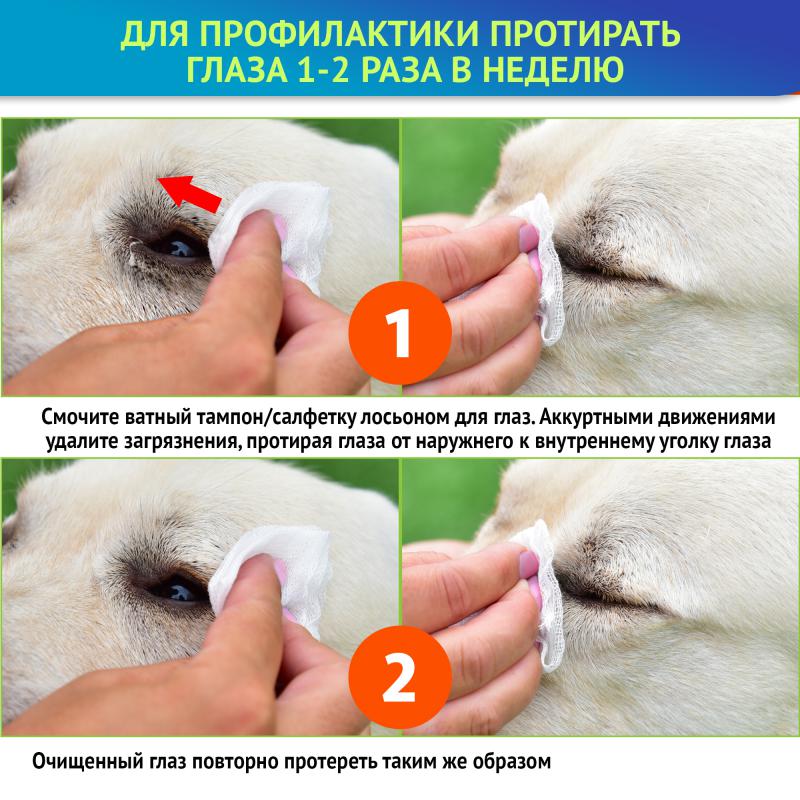 ДЛЯ ПРОФИЛАКТИКИ ПРОТИРАТЬ ГЛАЗА 1-2 РАЗА В НЕДЕЛЮ

1

Смочите ватный тампон/салфетку лосьоном для глаз. Аккуртными движениями удалите загрязнения, протирая глаза от наружнего к внутреннему уголку глаза

2

Очищенный глаз повторно протереть таким же образом