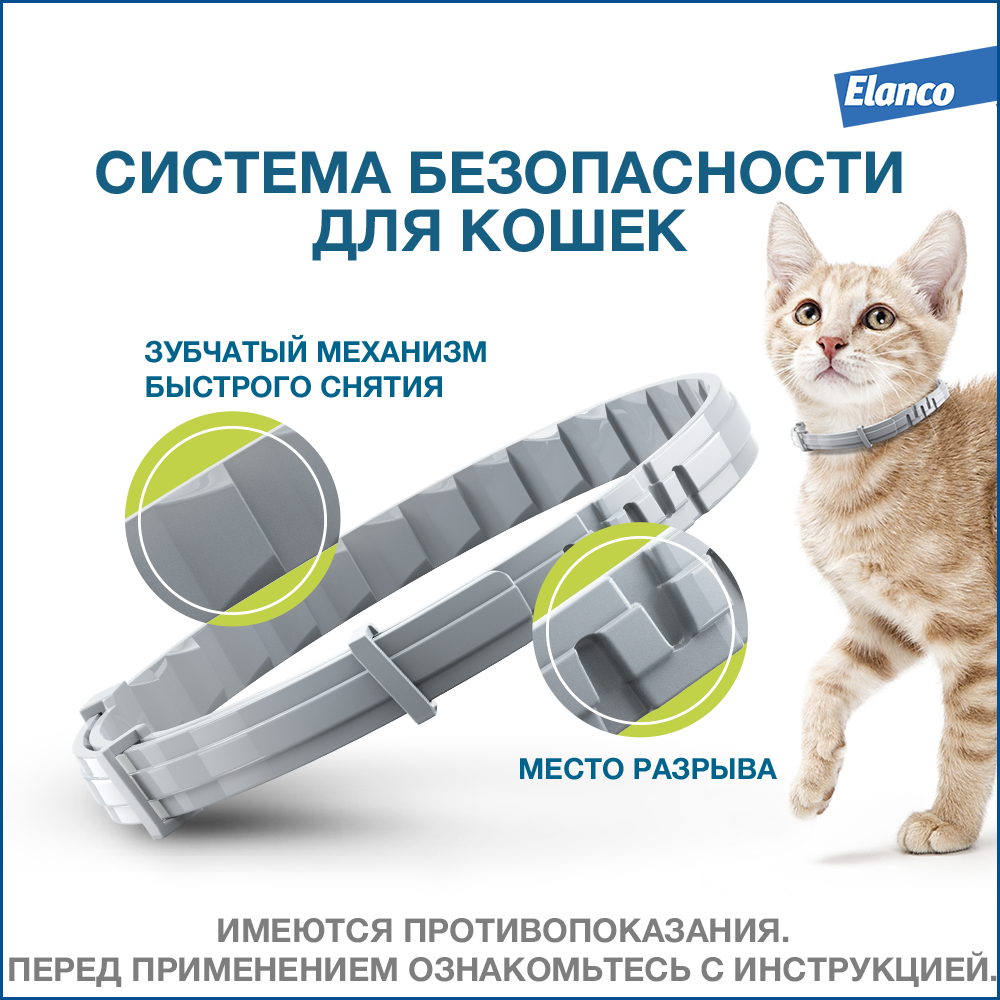 Elanco

СИСТЕМА БЕЗОПАСНОСТИ ДЛЯ КОШЕК

ЗУБЧАТЫЙ МЕХАНИЗМ БЫСТРОГО СНЯТИЯ

МЕСТО РАЗРЫВА

ИМЕЮТСЯ ПРОТИВОПОКАЗАНИЯ. ПЕРЕД ПРИМЕНЕНИЕМ ОЗНАКОМЬТЕСЬ С ИНСТРУКЦИЕЙ.