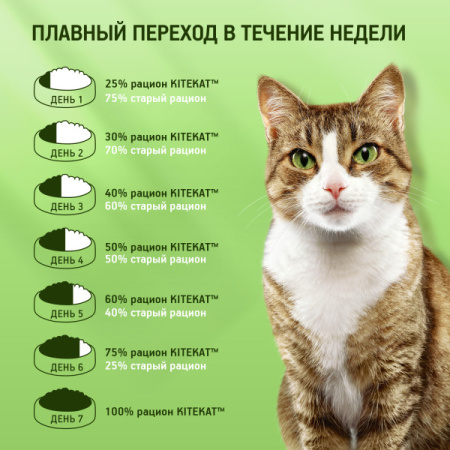 ПЛАВНЫЙ ПЕРЕХОД В ТЕЧЕНИЕ НЕДЕЛИ

ДЕНЬ 1
25% рацион KITEKAT™
75% старый рацион

ДЕНЬ 2
30% рацион KITEKAT™
70% старый рацион

ДЕНЬ 3
40% рацион KITEKAT™
60% старый рацион

ДЕНЬ 4
50% рацион KITEKAT™
50% старый рацион

ДЕНЬ 5
60% рацион KITEKAT™
40% старый рацион

ДЕНЬ 6
75% рацион KITEKAT™
25% старый рацион

ДЕНЬ 7
100% рацион KITEKAT™